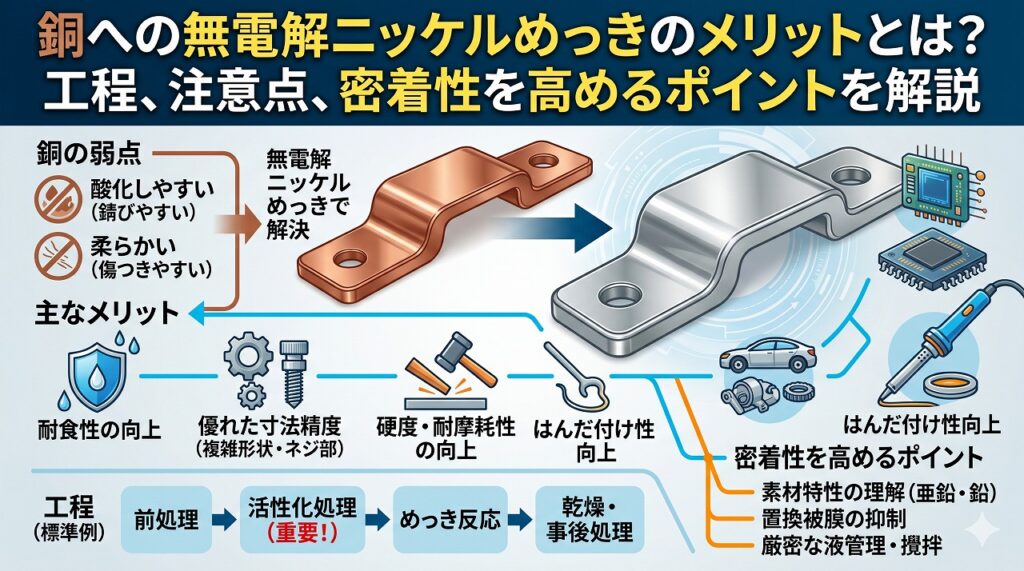 銅への無電解ニッケルめっきのメリットとは?
工程、注意点、密着性を高めるポイントを解説

銅の弱点
酸化しやすい
(錆びやすい)
柔らかい
(傷つきやすい)

無電解
ニッケル
めっきで
解決

主なメリット

耐食性の向上
優れた寸法精度
(複雑形状・ネジ部)
硬度・耐摩耗性
の向上
はんだ付け性
向上

はんだ付け性向上

密着性を高めるポイント
素材特性の理解(亜鉛・鉛)
置換被膜の抑制
厳密な液管理・攪拌

工程
(標準例)
前処理
活性化処理
(重要!)
めっき反応
乾燥・
事後処理